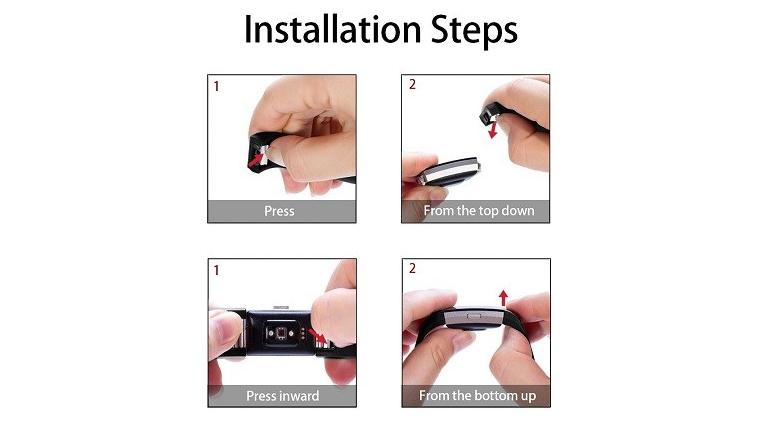 Installation Steps

1

Press

2

From the top down

1

Press inward

2

From the bottom up